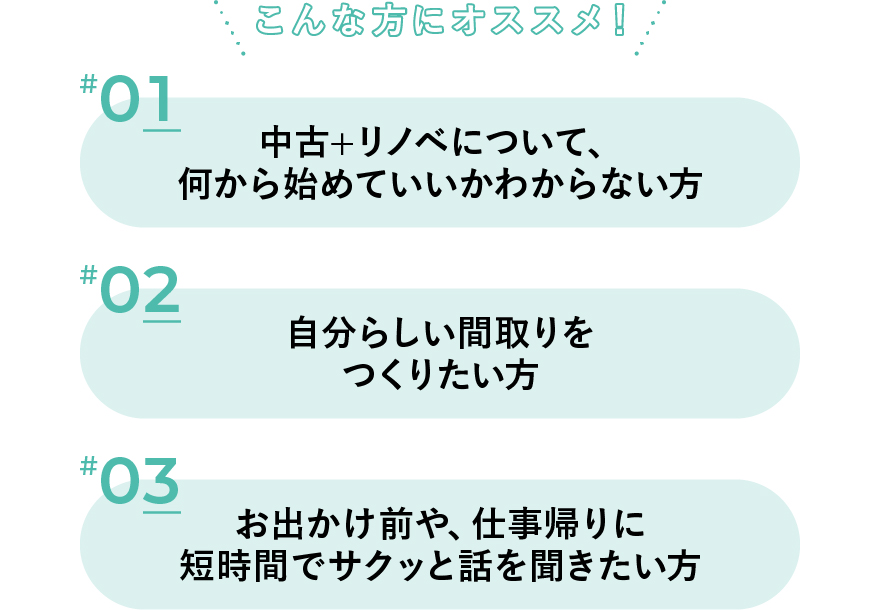 こんな方にオススメ!

#01

中古+リノベについて、
何から始めていいかわからない方

#02

自分らしい間取りを
つくりたい方

#03

お出かけ前や、仕事帰りに
短時間でサクッと話を聞きたい方